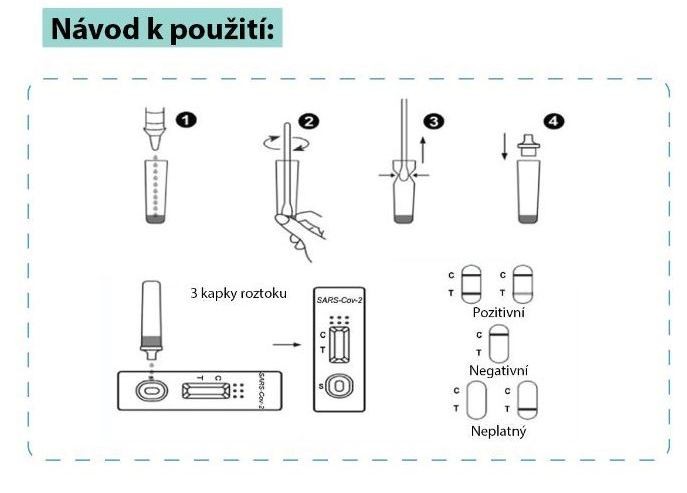 Návod k použití:

1

2

3

4

3 kapky roztoku

T C

SARS-Cov-2

SARS-Cov-2

C
T

S

C
T

C
T

Pozitivní

C
T

Negativní

C
T

C
T

Neplatný