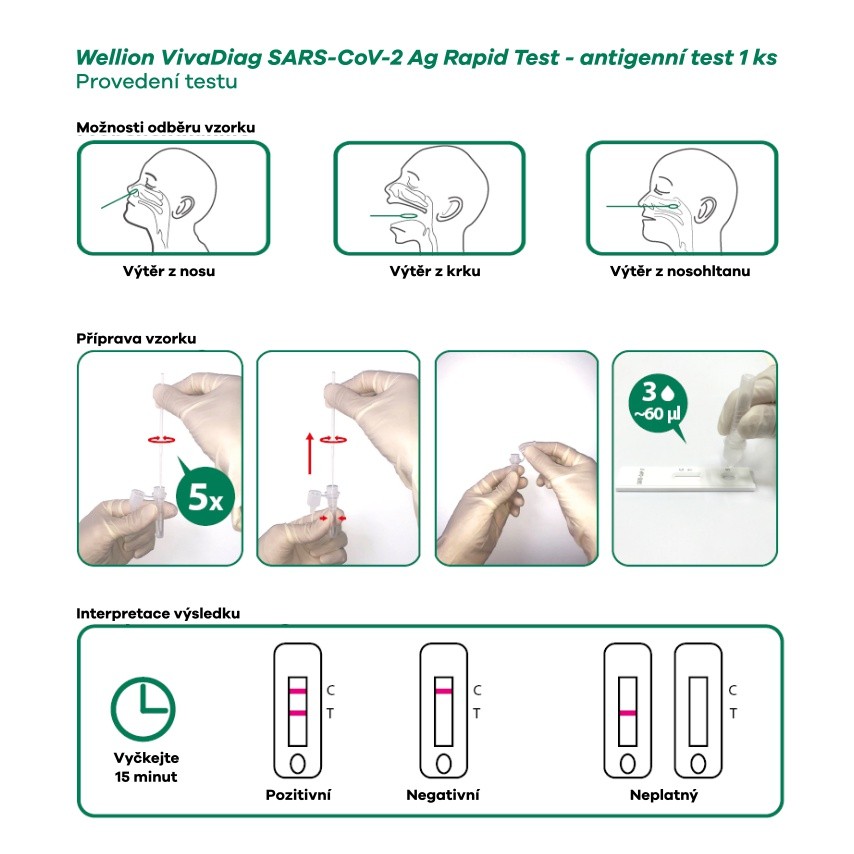 Wellion VivaDiag SARS-CoV-2 Ag Rapid Test - antigenní test 1 ks
Provedení testu

Možnosti odběru vzorku

Výtěr z nosu

Výtěr z krku

Výtěr z nosohltanu

Příprava vzorku

5x

3
~60 µl

Interpretace výsledku

Vyčkejte 15 minut

C
T

Pozitivní

C
T

Negativní

C
T

Neplatný